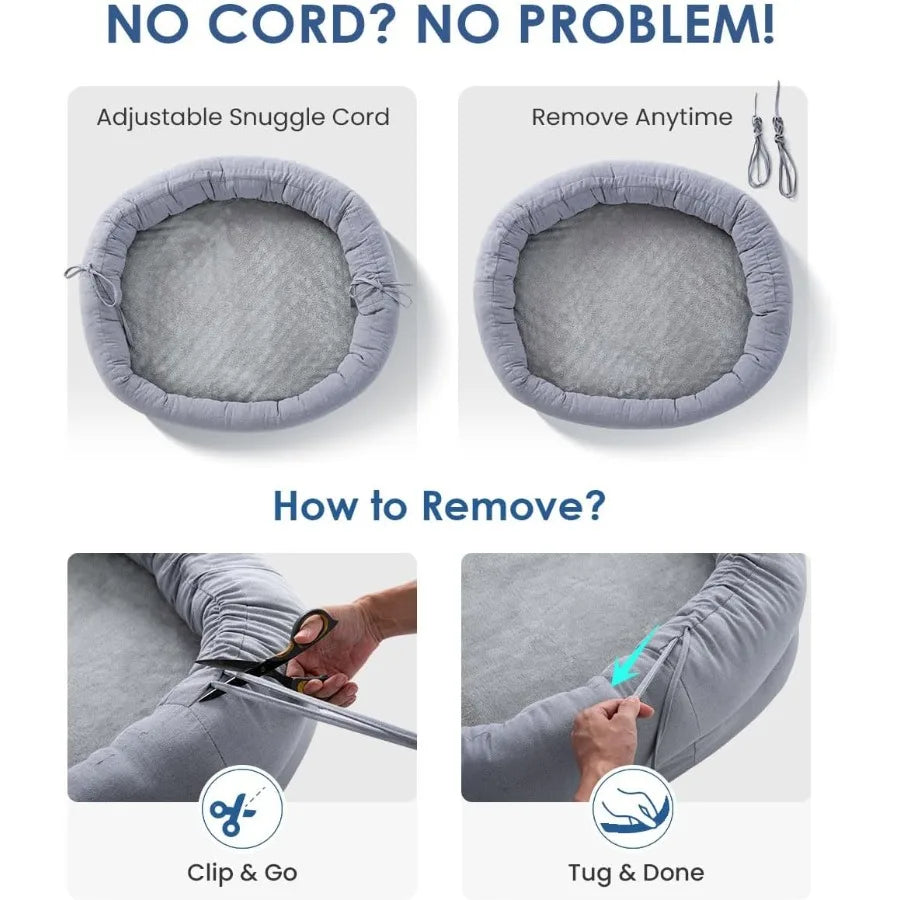 NO CORD? NO PROBLEM!

Adjustable Snuggle Cord

Remove Anytime

How to Remove?

Clip & Go

Tug & Done