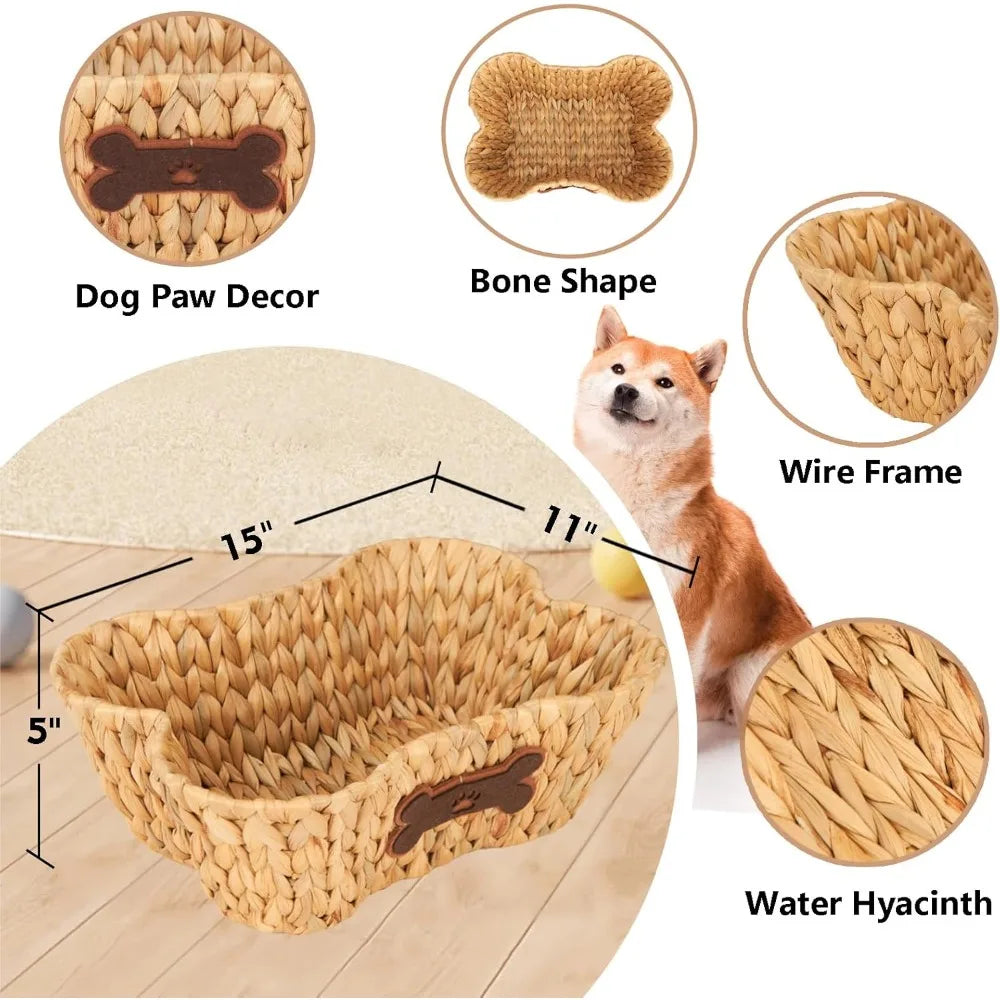 Dog Paw Decor

Bone Shape

Wire Frame

15"

11"

5"

Water Hyacinth