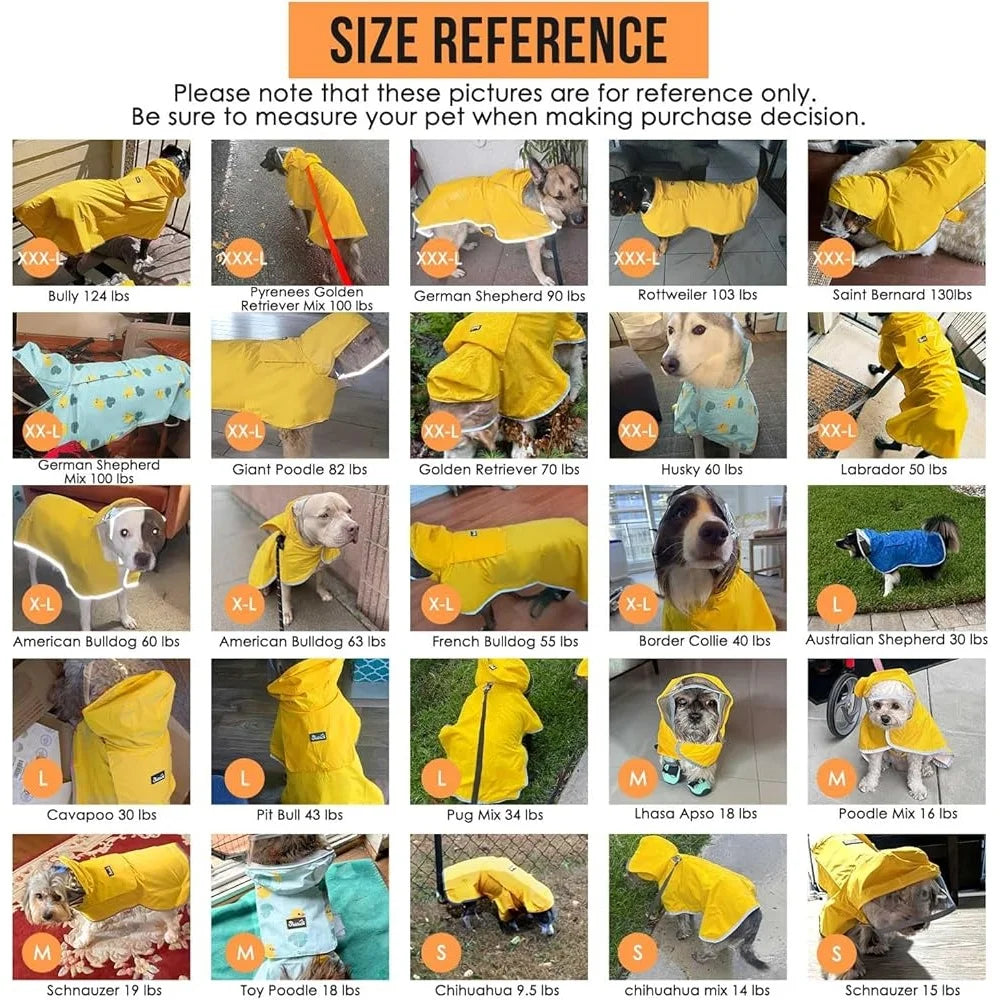 SIZE REFERENCE

Please note that these pictures are for reference only. Be sure to measure your pet when making purchase decision.

XXX-L
Bully 124 lbs

XXX-L
Pyrenees Golden Retriever Mix 100 lbs

XXX-L
German Shepherd 90 lbs

XXX-L
Rottweiler 103 lbs

XXX-L
Saint Bernard 130lbs

XX-L
German Shepherd Mix 100 lbs

XX-L
Giant Poodle 82 lbs

XX-L
Golden Retriever 70 lbs

XX-L
Husky 60 lbs

XX-L
Labrador 50 lbs

X-L
American Bulldog 60 lbs

X-L
American Bulldog 63 lbs

X-L
French Bulldog 55 lbs

X-L
Border Collie 40 lbs

L
Australian Shepherd 30 lbs

L
Cavapoo 30 lbs

L
Pit Bull 43 lbs

L
Pug Mix 34 lbs

M
Lhasa Apso 18 lbs

M
Poodle Mix 16 lbs

M
Schnauzer 19 lbs

M
Toy Poodle 18 lbs

S
Chihuahua 9.5 lbs

S
chihuahua mix 14 lbs

S
Schnauzer 15 lbs