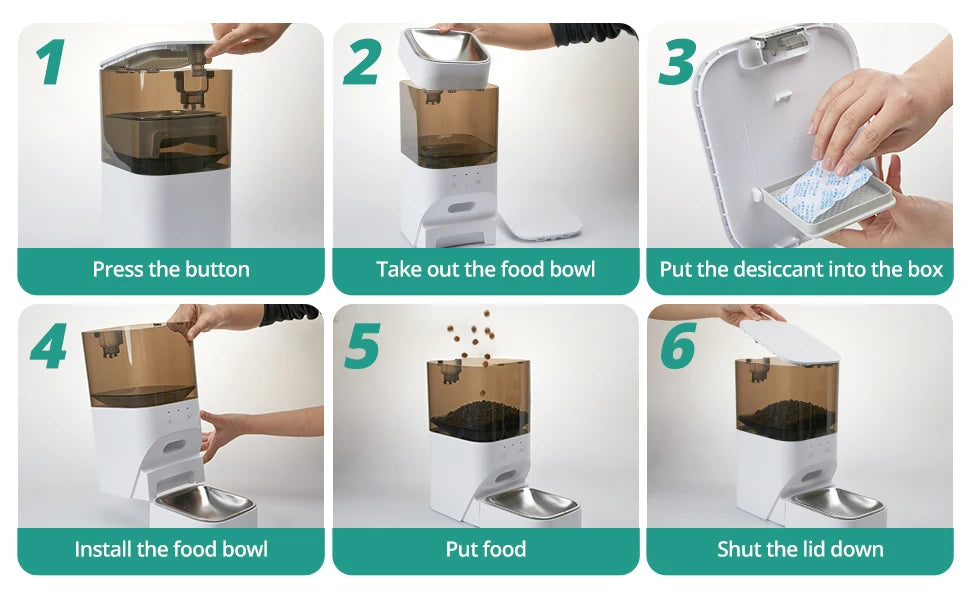 1
Press the button

2
Take out the food bowl

3
Put the desiccant into the box

4
Install the food bowl

5
Put food

6
Shut the lid down