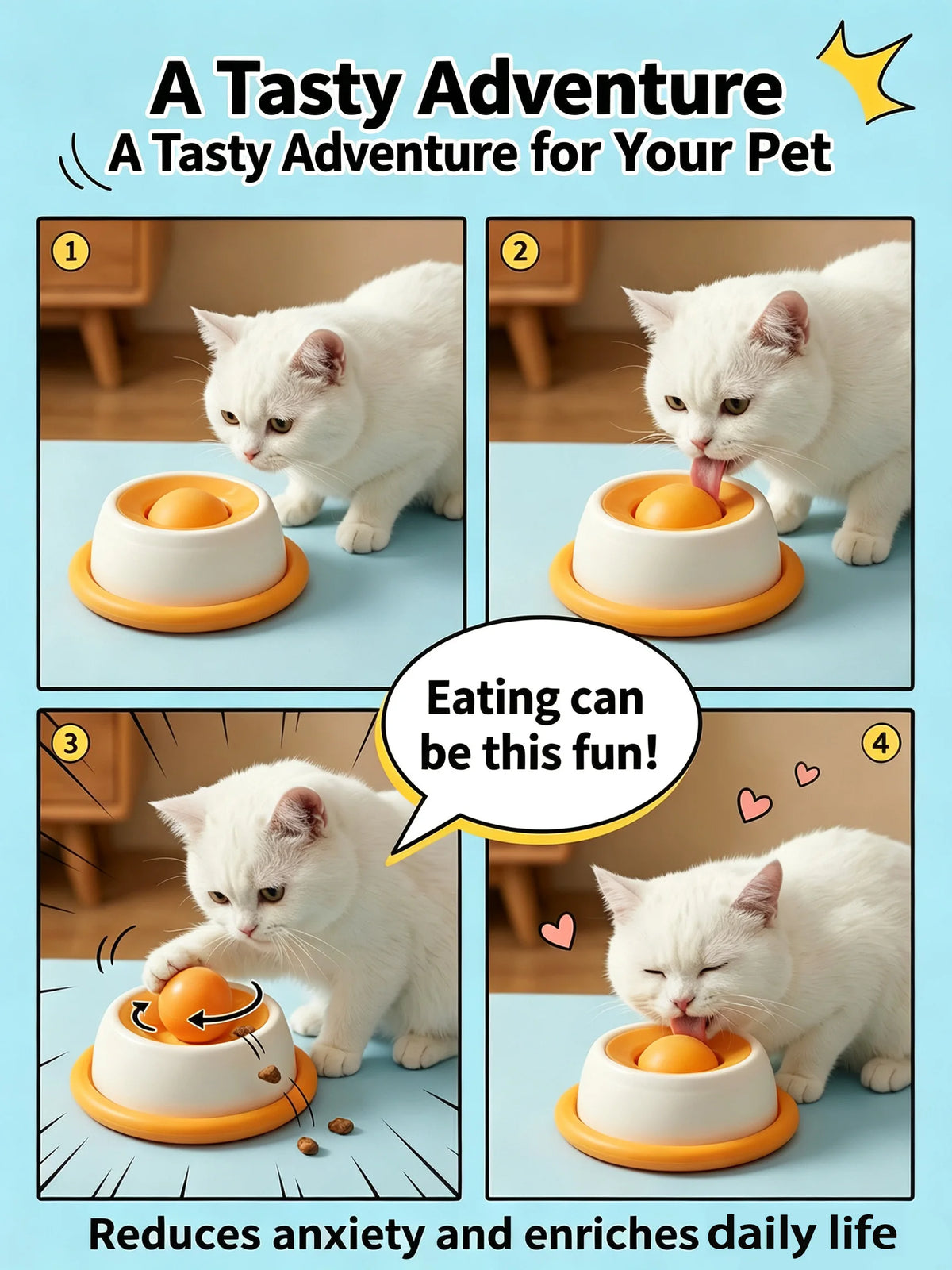 A Tasty Adventure

A Tasty Adventure for Your Pet

1

2

Eating can be this fun!

3

4

Reduces anxiety and enriches daily life